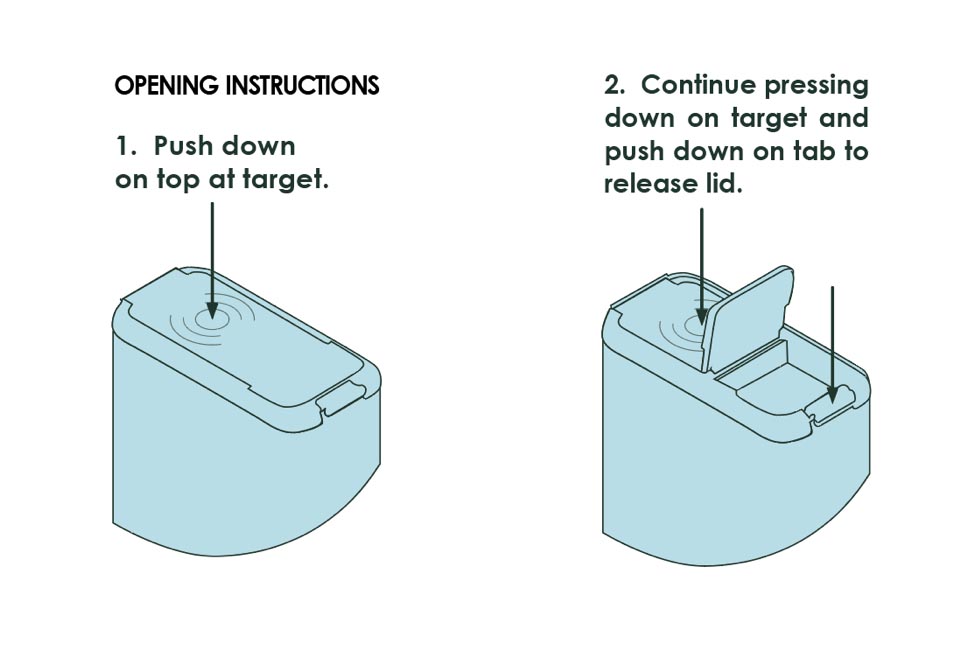 OPENING INSTRUCTIONS

1. Push down on top at target.

2. Continue pressing down on target and push down on tab to release lid.